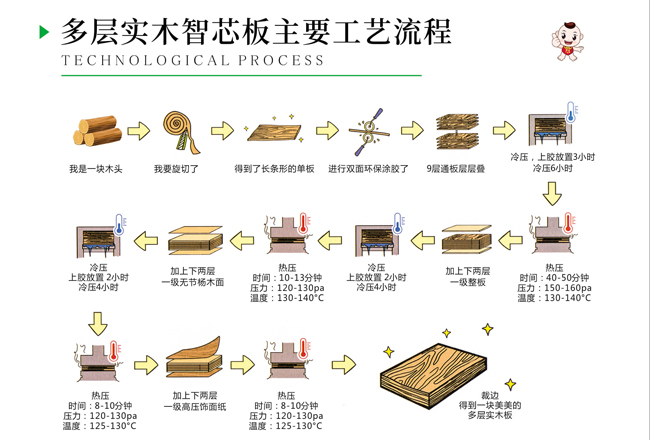 多层实木智芯板主要工艺流程
TECHNOLOGICAL PROCESS

我是一块木头

我要旋切了

得到了长条形的单板

进行双面环保涂胶了

9层通板层层叠

冷压，上胶放置3小时
冷压6小时

热压
时间：40-50分钟
压力：150-160pa
温度：130-140°C

加上下两层
一级整板

冷压
上胶放置 2小时
冷压4小时

热压
时间：10-13分钟
压力：120-130pa
温度：130-140°C

加上下两层
一级无节杨木面

冷压
上胶放置 2小时
冷压4小时

热压
时间：8-10分钟
压力：120-130pa
温度：125-130°C

加上下两层
一级高压饰面纸

热压
时间：8-10分钟
压力：120-130pa
温度：125-130°C

裁边
得到一块美美的
多层实木板